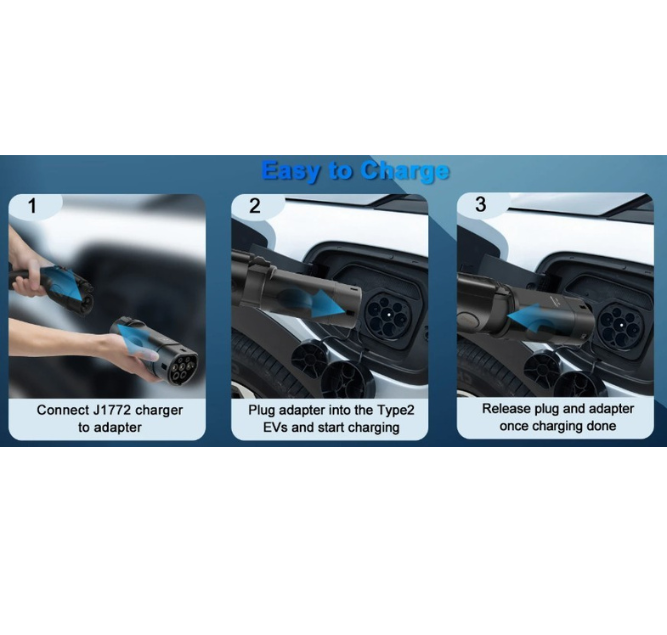 Easy to Charge

1

Connect J1772 charger to adapter

2

Plug adapter into the Type2 EVs and start charging

3

Release plug and adapter once charging done